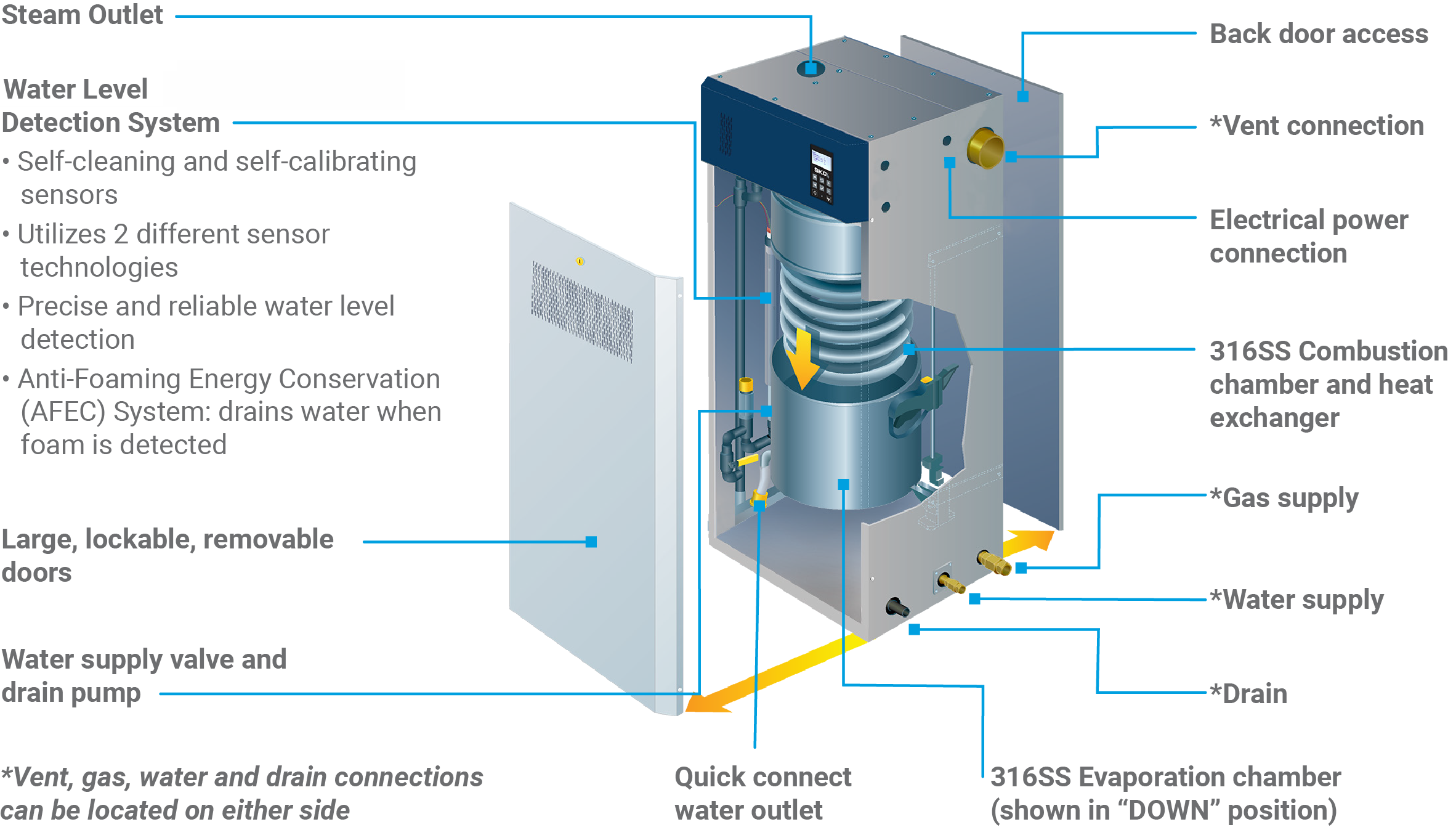 Steam Outlet

Water Level Detection System

• Self-cleaning and self-calibrating sensors

• Utilizes 2 different sensor technologies

• Precise and reliable water level detection

• Anti-Foaming Energy Conservation (AFEC) System: drains water when foam is detected

Large, lockable, removable doors

Water supply valve and drain pump

*Vent, gas, water and drain connections can be located on either side

Back door access

*Vent connection

Electrical power connection

316SS Combustion chamber and heat exchanger

*Gas supply

*Water supply

*Drain

Quick connect water outlet

316SS Evaporation chamber (shown in “DOWN” position)